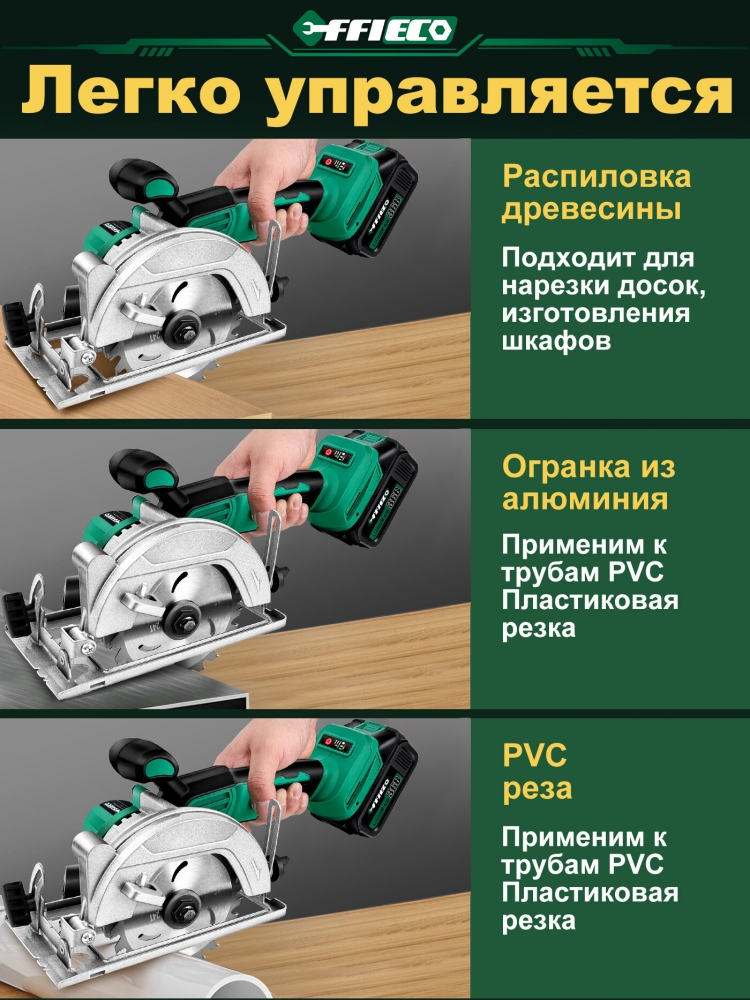 FFIECO

Легко управляется

Распиловка древесины

Подходит для нарезки досок, изготовления шкафов

Огранка из алюминия

Применим к трубам PVC Пластиковая резка

PVC реза

Применим к трубам PVC Пластиковая резка