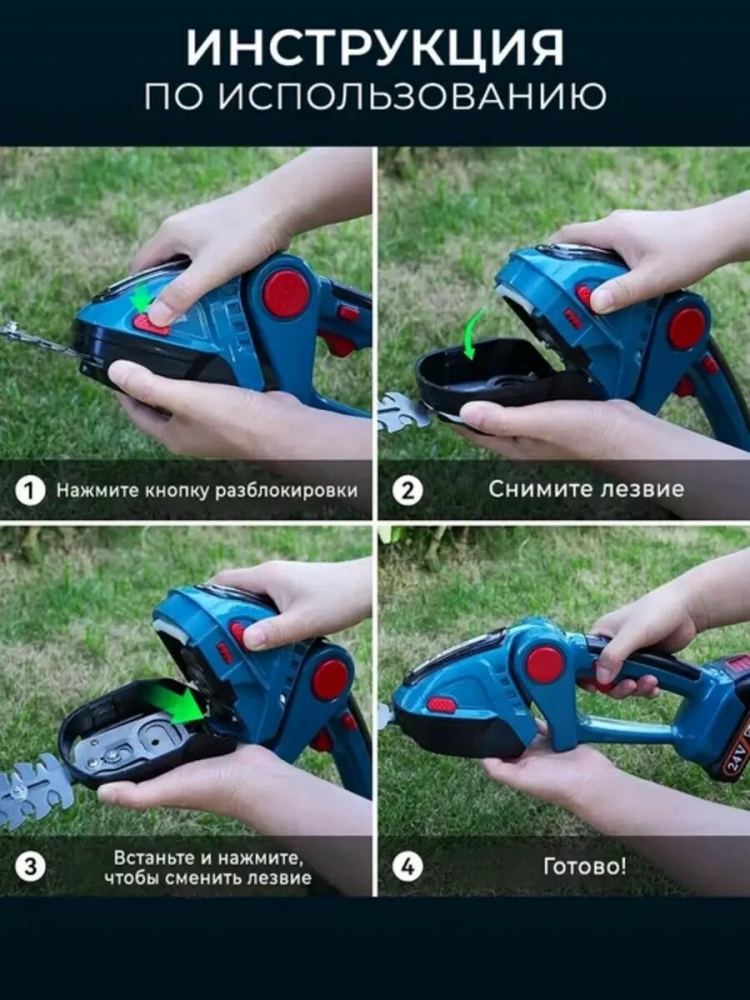 ИНСТРУКЦИЯ
ПО ИСПОЛЬЗОВАНИЮ

1 Нажмите кнопку разблокировки

2 Снимите лезвие

3 Встаньте и нажмите, чтобы сменить лезвие

4 Готово!

24V