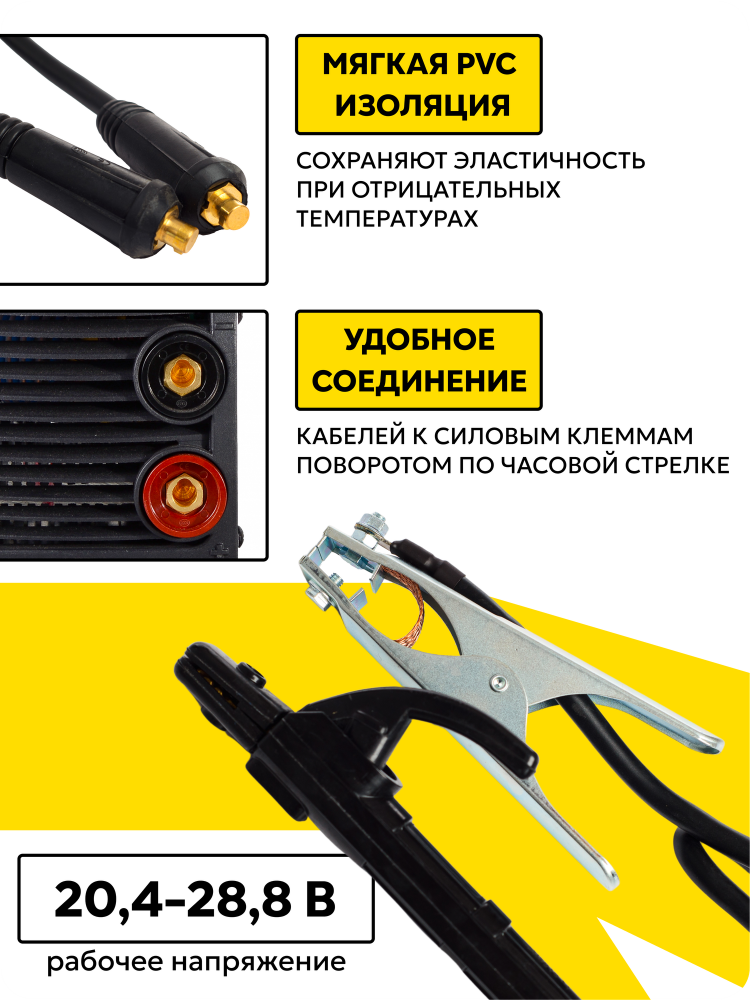 МЯГКАЯ PVC ИЗОЛЯЦИЯ

СОХРАНЯЮТ ЭЛАСТИЧНОСТЬ ПРИ ОТРИЦАТЕЛЬНЫХ ТЕМПЕРАТУРАХ

УДОБНОЕ СОЕДИНЕНИЕ

КАБЕЛЕЙ К СИЛОВЫМ КЛЕММАМ ПОВОРОТОМ ПО ЧАСОВОЙ СТРЕЛКЕ

20,4–28,8 В

рабочее напряжение